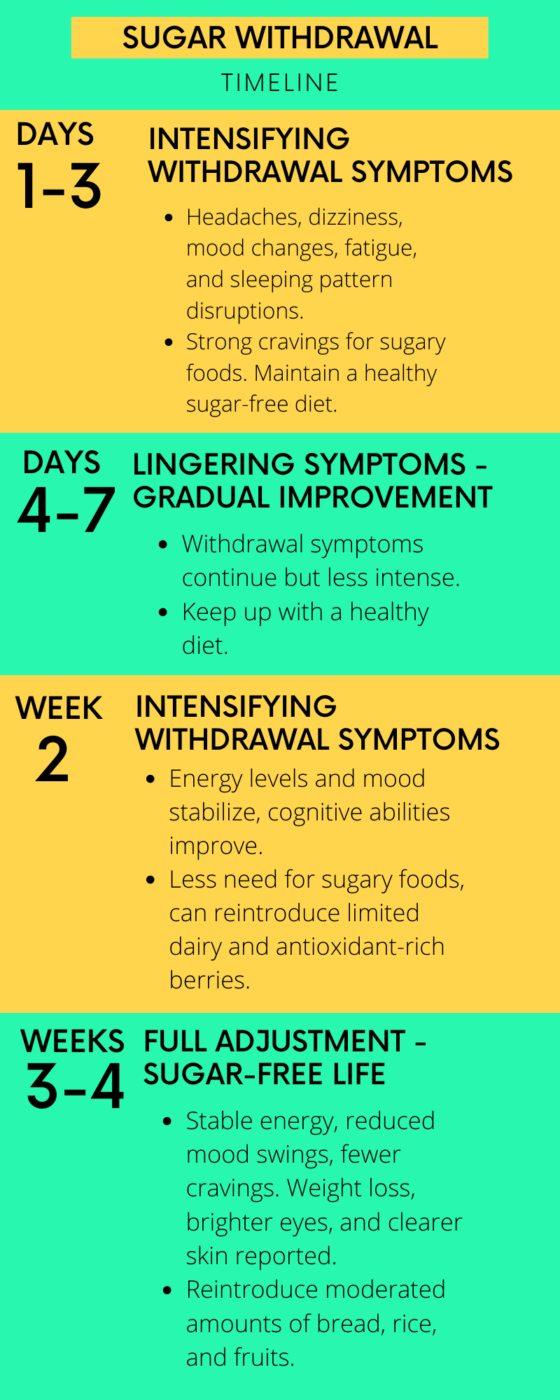 SUGAR WITHDRAWAL

TIMELINE

DAYS 1-3

INTENSIFYING WITHDRAWAL SYMPTOMS

- Headaches, dizziness, mood changes, fatigue, and sleeping pattern disruptions.
- Strong cravings for sugary foods. Maintain a healthy sugar-free diet.

DAYS 4-7

LINGERING SYMPTOMS - GRADUAL IMPROVEMENT

- Withdrawal symptoms continue but less intense.
- Keep up with a healthy diet.

WEEK 2

INTENSIFYING WITHDRAWAL SYMPTOMS

- Energy levels and mood stabilize, cognitive abilities improve.
- Less need for sugary foods, can reintroduce limited dairy and antioxidant-rich berries.

WEEKS 3-4

FULL ADJUSTMENT - SUGAR-FREE LIFE

- Stable energy, reduced mood swings, fewer cravings. Weight loss, brighter eyes, and clearer skin reported.
- Reintroduce moderated amounts of bread, rice, and fruits.